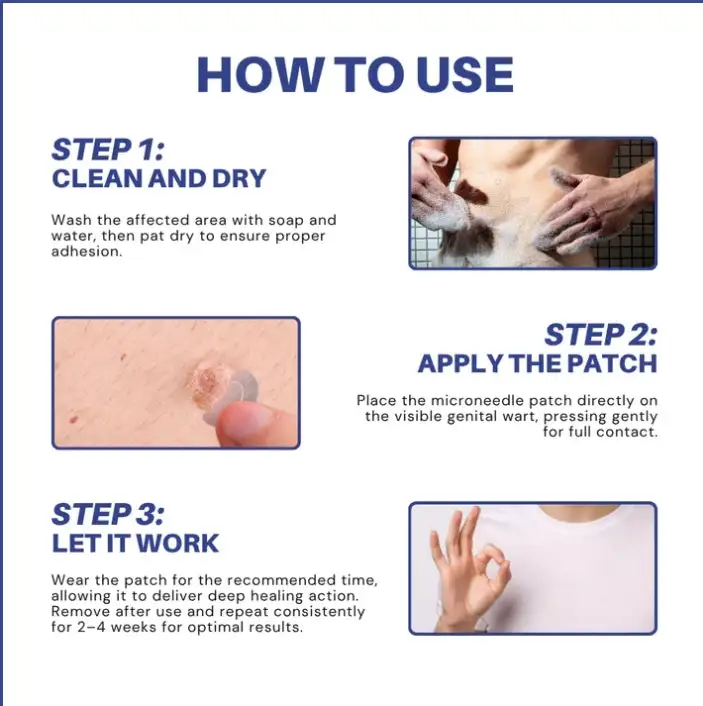 HOW TO USE

STEP 1:
CLEAN AND DRY

Wash the affected area with soap and water, then pat dry to ensure proper adhesion.

STEP 2:
APPLY THE PATCH

Place the microneedle patch directly on the visible genital wart, pressing gently for full contact.

STEP 3:
LET IT WORK

Wear the patch for the recommended time, allowing it to deliver deep healing action. Remove after use and repeat consistently for 2–4 weeks for optimal results.