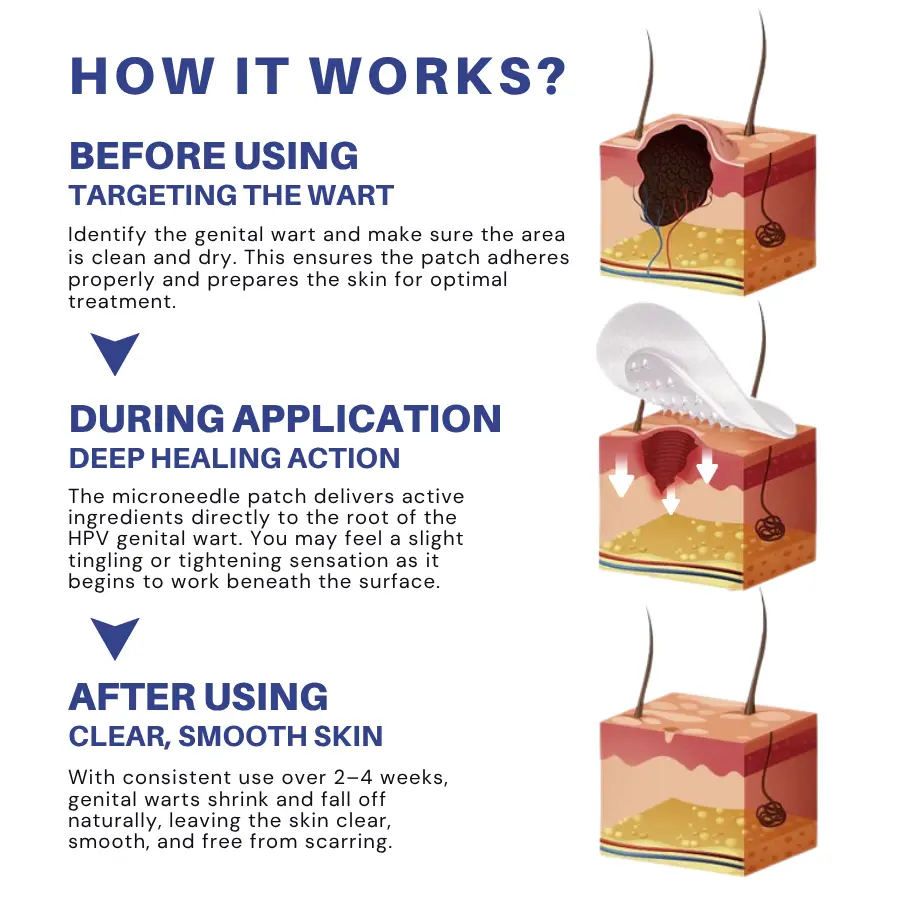 HOW IT WORKS?

BEFORE USING
TARGETING THE WART

Identify the genital wart and make sure the area is clean and dry. This ensures the patch adheres properly and prepares the skin for optimal treatment.

DURING APPLICATION
DEEP HEALING ACTION

The microneedle patch delivers active ingredients directly to the root of the HPV genital wart. You may feel a slight tingling or tightening sensation as it begins to work beneath the surface.

AFTER USING
CLEAR, SMOOTH SKIN

With consistent use over 2–4 weeks, genital warts shrink and fall off naturally, leaving the skin clear, smooth, and free from scarring.