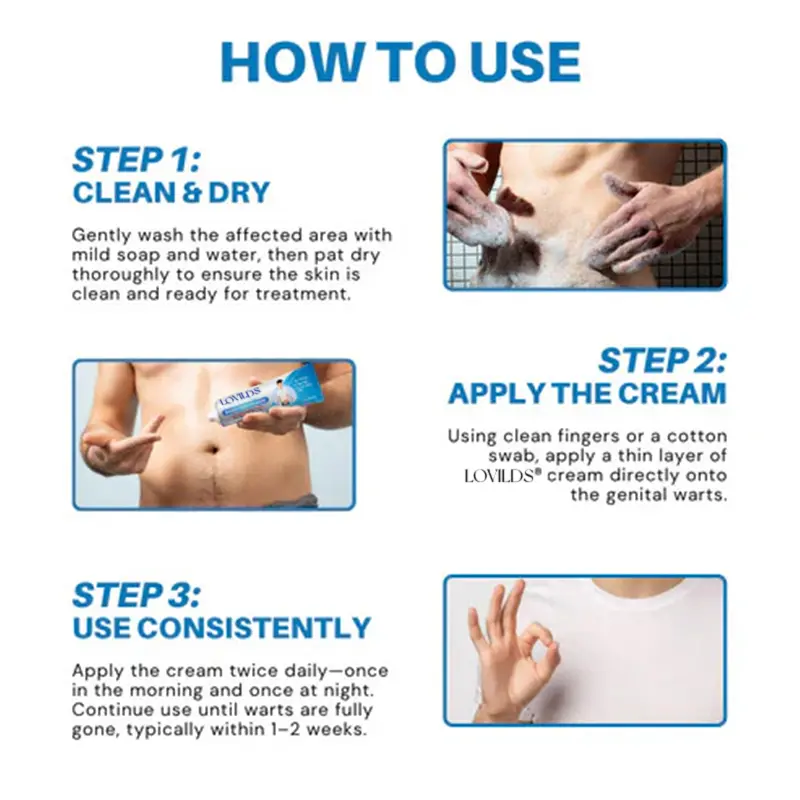 HOW TO USE

STEP 1:
CLEAN & DRY

Gently wash the affected area with mild soap and water, then pat dry thoroughly to ensure the skin is clean and ready for treatment.

LOVILDS

STEP 2:
APPLY THE CREAM

Using clean fingers or a cotton swab, apply a thin layer of LOVILDS® cream directly onto the genital warts.

STEP 3:
USE CONSISTENTLY

Apply the cream twice daily—once in the morning and once at night. Continue use until warts are fully gone, typically within 1–2 weeks.