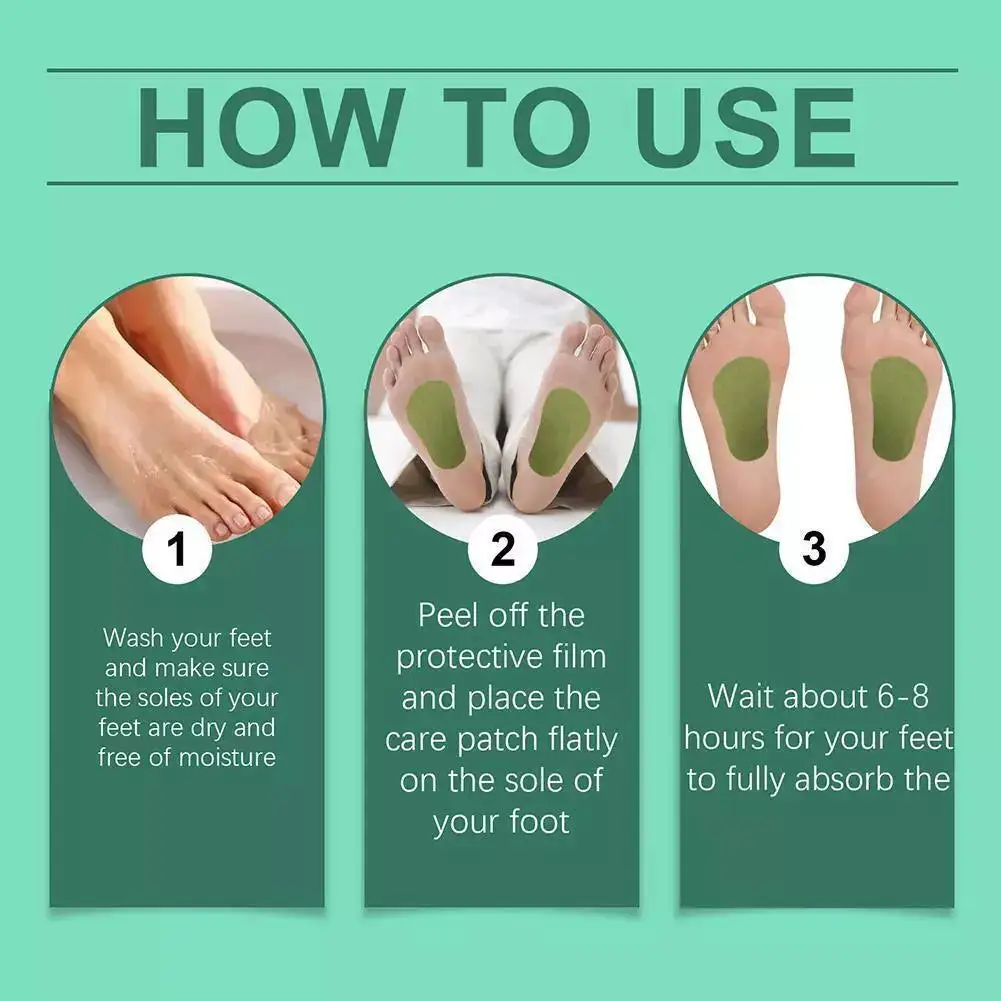 HOW TO USE

1

Wash your feet and make sure the soles of your feet are dry and free of moisture

2

Peel off the protective film and place the care patch flatly on the sole of your foot

3

Wait about 6-8 hours for your feet to fully absorb the